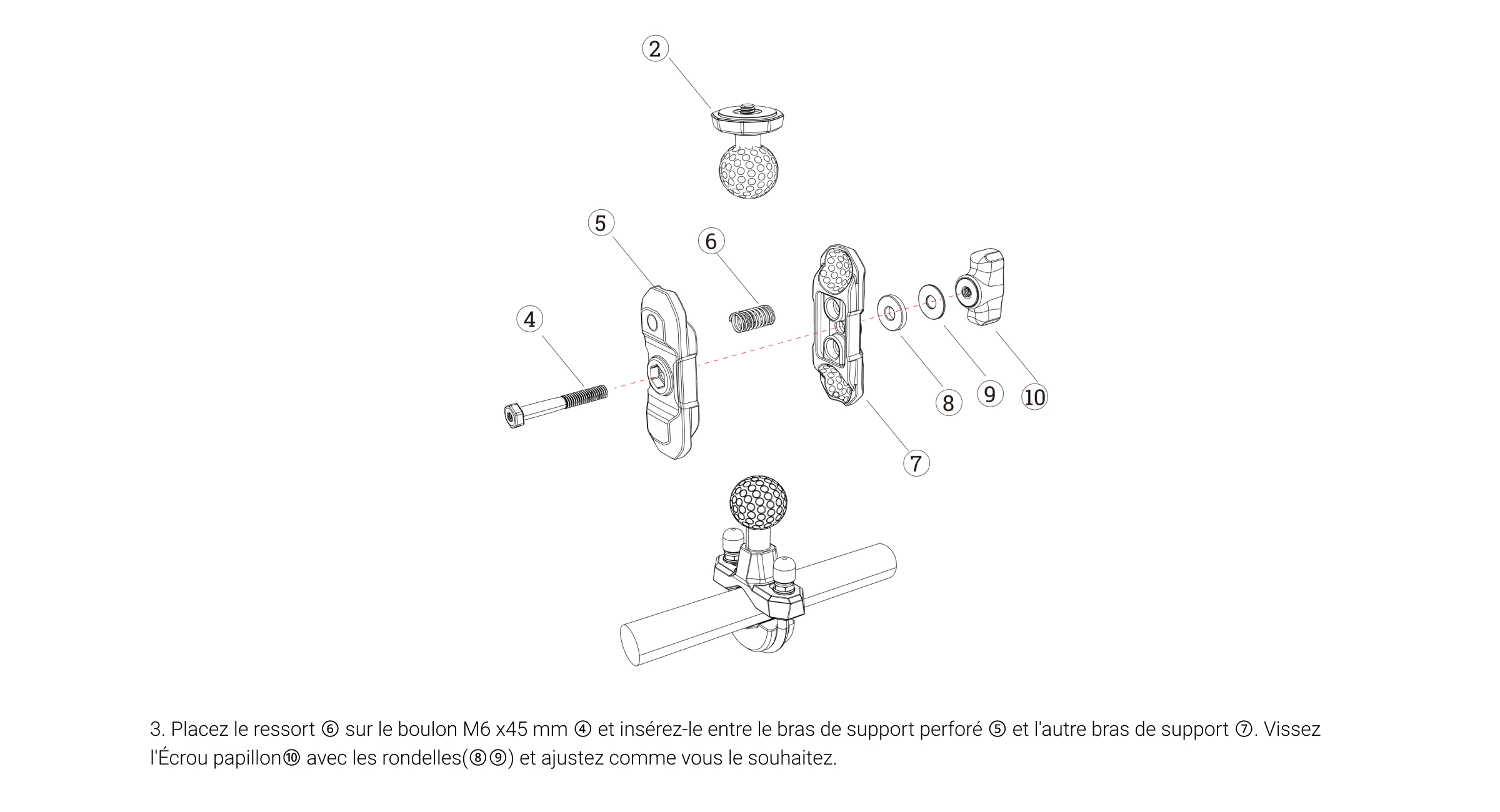 2

5

6

4

8

9

10

7

3. Placez le ressort ⑥ sur le boulon M6 x45 mm ④ et insérez-le entre le bras de support perforé ⑤ et l'autre bras de support ⑦. Vissez l'Écrou papillon⑩ avec les rondelles(⑧⑨) et ajustez comme vous le souhaitez.