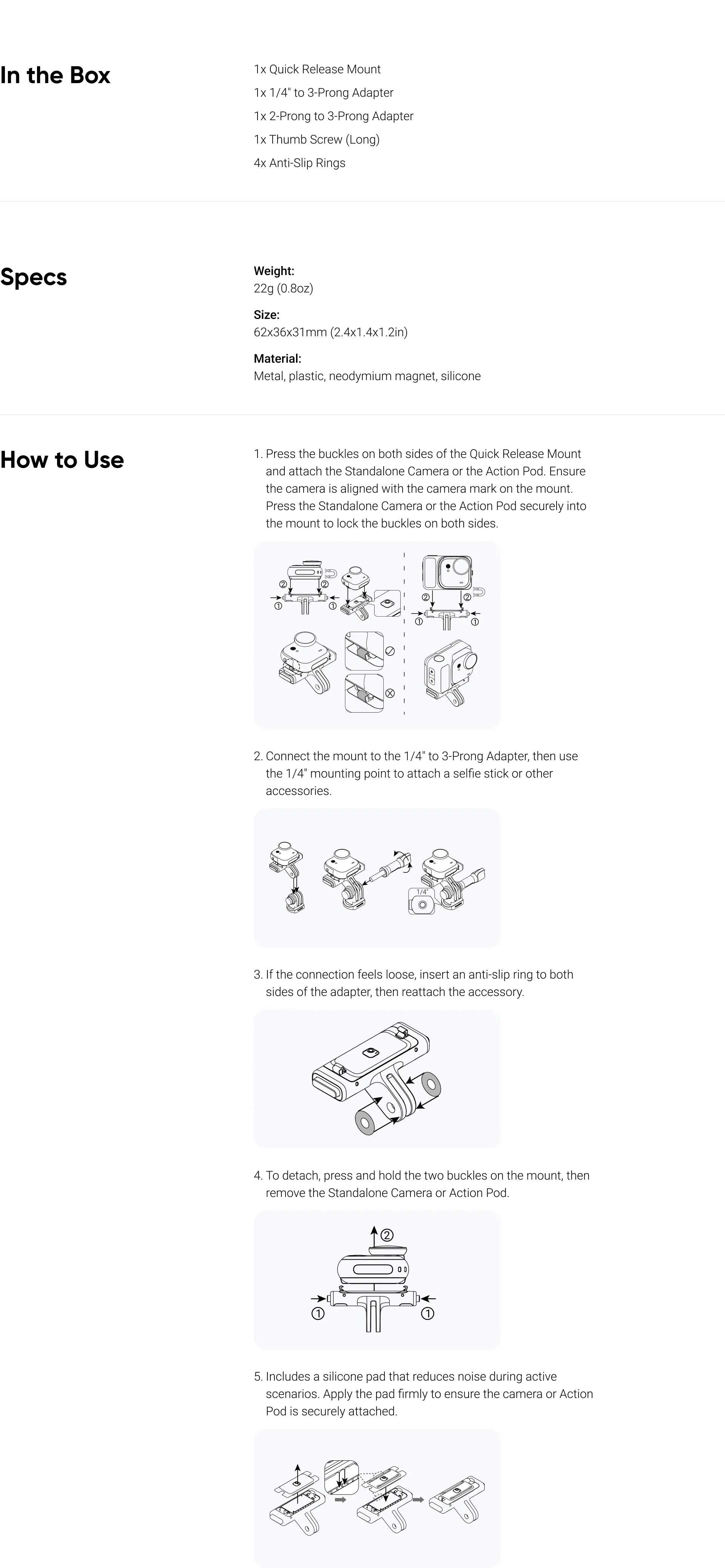 In the Box

1x Quick Release Mount
1x 1/4" to 3-Prong Adapter
1x 2-Prong to 3-Prong Adapter
1x Thumb Screw (Long)
4x Anti-Slip Rings

Specs

Weight:
22g (0.8oz)

Size:
62x36x31mm (2.4x1.4x1.2in)

Material:
Metal, plastic, neodymium magnet, silicone

How to Use

1. Press the buckles on both sides of the Quick Release Mount and attach the Standalone Camera or the Action Pod. Ensure the camera is aligned with the camera mark on the mount. Press the Standalone Camera or the Action Pod securely into the mount to lock the buckles on both sides.

② ② ① ① ② ② ① ①

2. Connect the mount to the 1/4" to 3-Prong Adapter, then use the 1/4" mounting point to attach a selfie stick or other accessories.

1/4"

3. If the connection feels loose, insert an anti-slip ring to both sides of the adapter, then reattach the accessory.

4. To detach, press and hold the two buckles on the mount, then remove the Standalone Camera or Action Pod.

② ① ①

5. Includes a silicone pad that reduces noise during active scenarios. Apply the pad firmly to ensure the camera or Action Pod is securely attached.