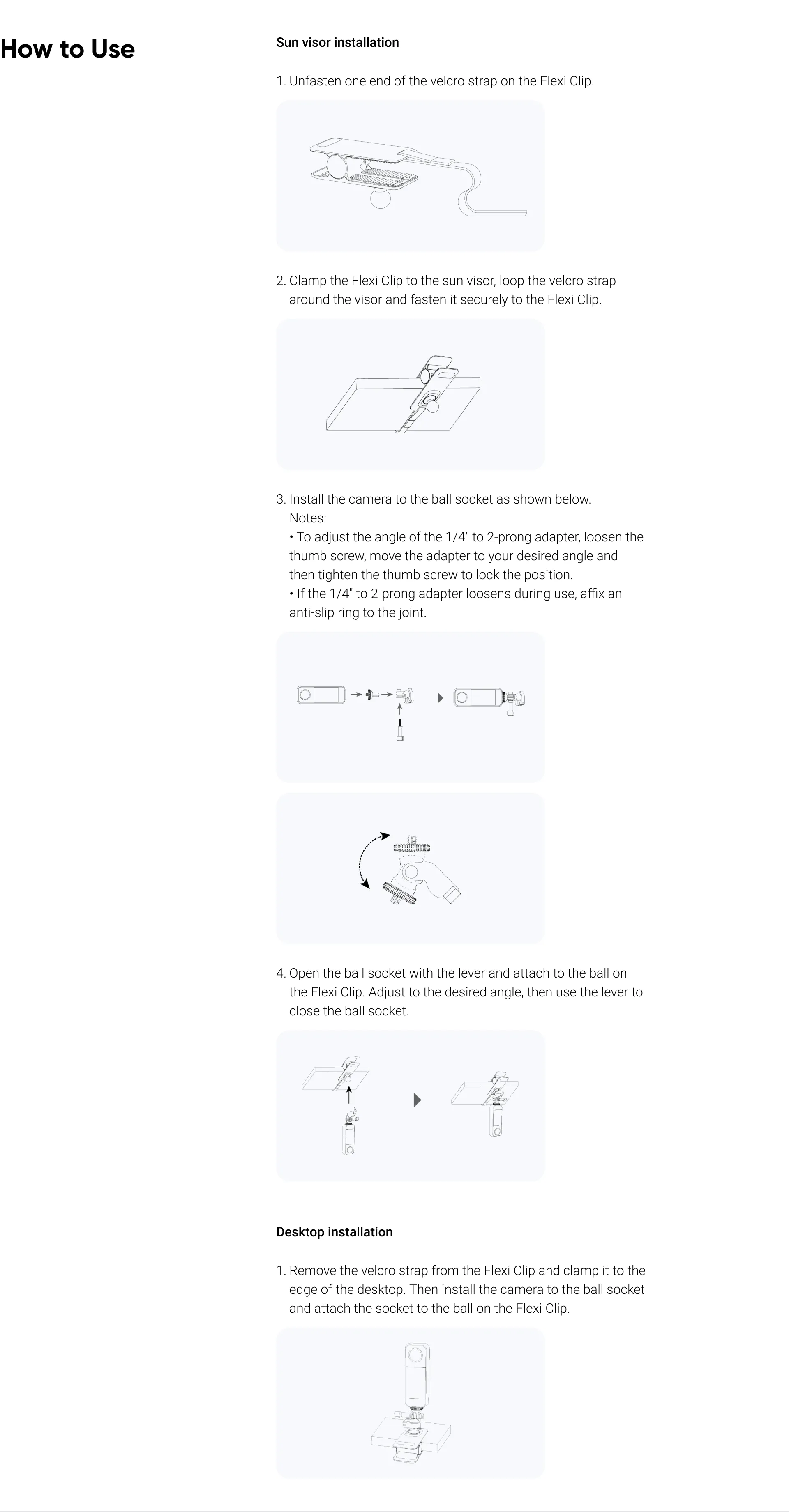 How to Use

Sun visor installation

1. Unfasten one end of the velcro strap on the Flexi Clip.

2. Clamp the Flexi Clip to the sun visor, loop the velcro strap around the visor and fasten it securely to the Flexi Clip.

3. Install the camera to the ball socket as shown below.
Notes:
• To adjust the angle of the 1/4" to 2-prong adapter, loosen the thumb screw, move the adapter to your desired angle and then tighten the thumb screw to lock the position.
• If the 1/4" to 2-prong adapter loosens during use, affix an anti-slip ring to the joint.

4. Open the ball socket with the lever and attach to the ball on the Flexi Clip. Adjust to the desired angle, then use the lever to close the ball socket.

Desktop installation

1. Remove the velcro strap from the Flexi Clip and clamp it to the edge of the desktop. Then install the camera to the ball socket and attach the socket to the ball on the Flexi Clip.