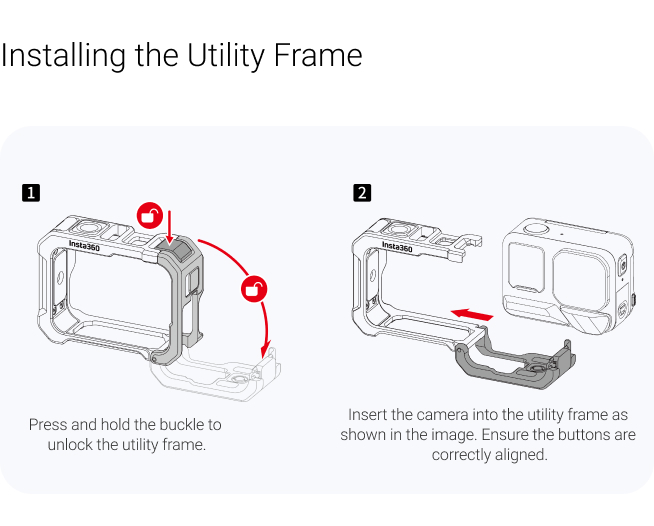 Installing the Utility Frame

1

Insta360

Press and hold the buckle to unlock the utility frame.

2

Insta360

Insert the camera into the utility frame as shown in the image. Ensure the buttons are correctly aligned.