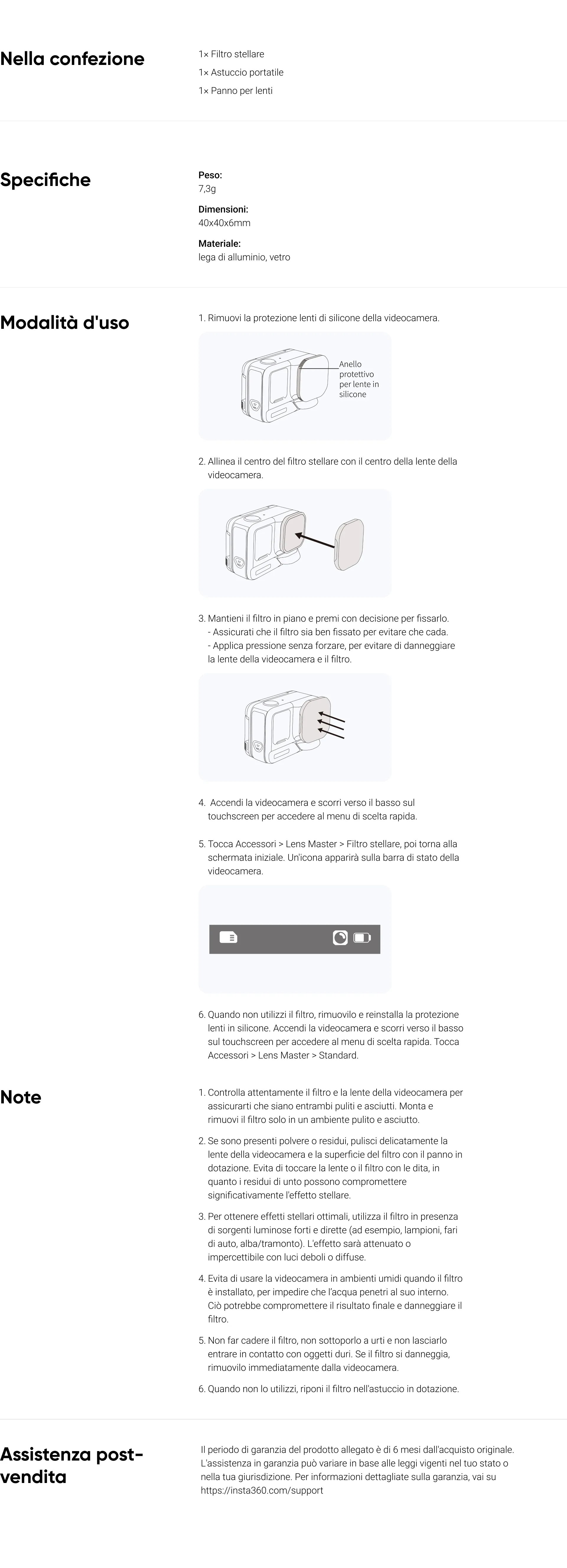 Nella confezione

1× Filtro stellare
1× Astuccio portatile
1× Panno per lenti

Specifiche

Peso:
7,3g

Dimensioni:
40x40x6mm

Materiale:
lega di alluminio, vetro

Modalità d'uso

1. Rimuovi la protezione lenti di silicone della videocamera.

Anello protettivo per lente in silicone

2. Allinea il centro del filtro stellare con il centro della lente della videocamera.

3. Mantieni il filtro in piano e premi con decisione per fissarlo.
- Assicurati che il filtro sia ben fissato per evitare che cada.
- Applica pressione senza forzare, per evitare di danneggiare la lente della videocamera e il filtro.

4. Accendi la videocamera e scorri verso il basso sul touchscreen per accedere al menu di scelta rapida.

5. Tocca Accessori > Lens Master > Filtro stellare, poi torna alla schermata iniziale. Un'icona apparirà sulla barra di stato della videocamera.

6. Quando non utilizzi il filtro, rimuovilo e reinstalla la protezione lenti in silicone. Accendi la videocamera e scorri verso il basso sul touchscreen per accedere al menu di scelta rapida. Tocca Accessori > Lens Master > Standard.

Note

1. Controlla attentamente il filtro e la lente della videocamera per assicurarti che siano entrambi puliti e asciutti. Monta e rimuovi il filtro solo in un ambiente pulito e asciutto.

2. Se sono presenti polvere o residui, pulisci delicatamente la lente della videocamera e la superficie del filtro con il panno in dotazione. Evita di toccare la lente o il filtro con le dita, in quanto i residui di unto possono compromettere significativamente l'effetto stellare.

3. Per ottenere effetti stellari ottimali, utilizza il filtro in presenza di sorgenti luminose forti e dirette (ad esempio, lampioni, fari di auto, alba/tramonto). L'effetto sarà attenuato o impercettibile con luci deboli o diffuse.

4. Evita di usare la videocamera in ambienti umidi quando il filtro è installato, per impedire che l'acqua penetri al suo interno. Ciò potrebbe compromettere il risultato finale e danneggiare il filtro.

5. Non far cadere il filtro, non sottoporlo a urti e non lasciarlo entrare in contatto con oggetti duri. Se il filtro si danneggia, rimuovilo immediatamente dalla videocamera.

6. Quando non lo utilizzi, riponi il filtro nell'astuccio in dotazione.

Assistenza post-vendita

Il periodo di garanzia del prodotto allegato è di 6 mesi dall'acquisto originale. L'assistenza in garanzia può variare in base alle leggi vigenti nel tuo stato o nella tua giurisdizione. Per informazioni dettagliate sulla garanzia, vai su https://insta360.com/support