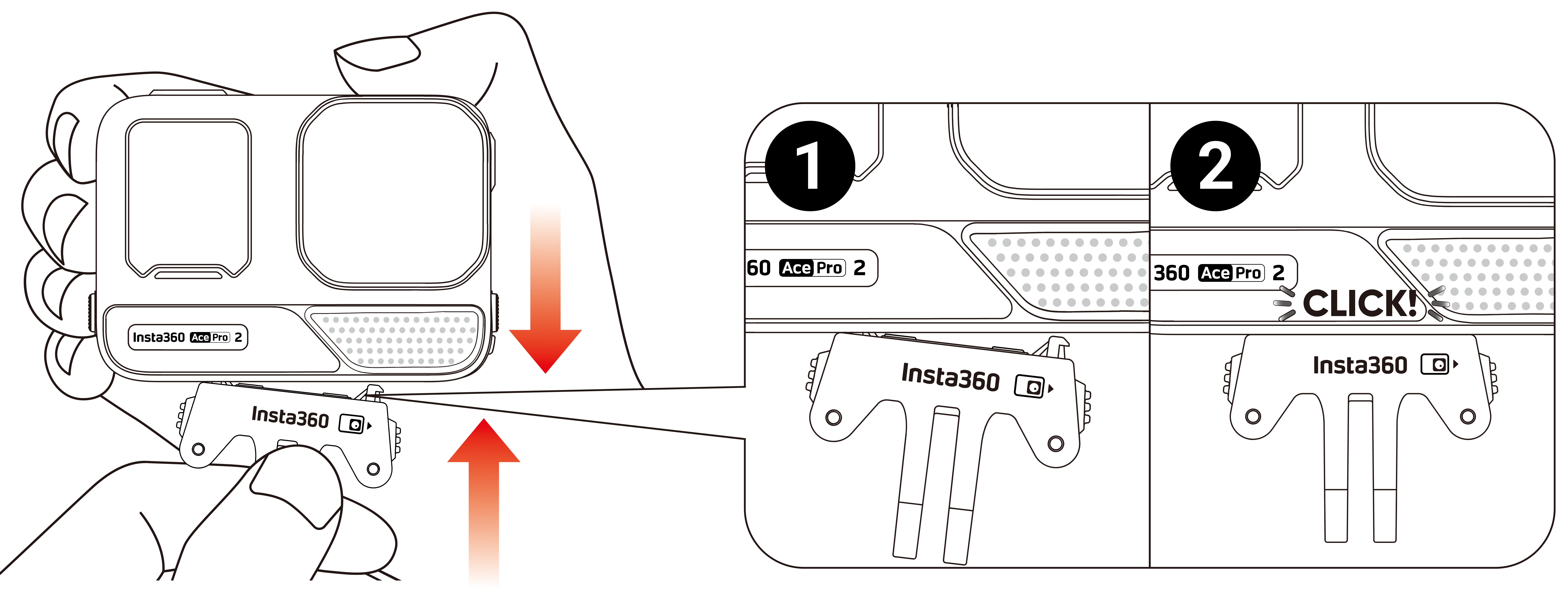 Insta360 Ace Pro 2

Insta360

1

60 Ace Pro 2

Insta360

2

360 Ace Pro 2

CLICK!

Insta360