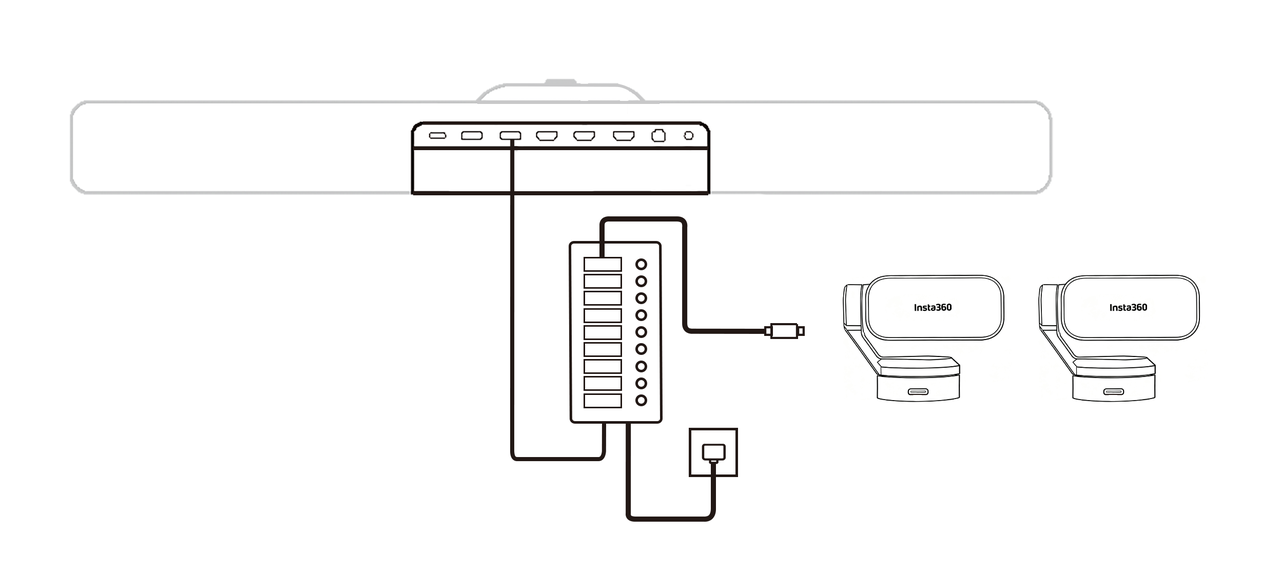 Insta360

Insta360