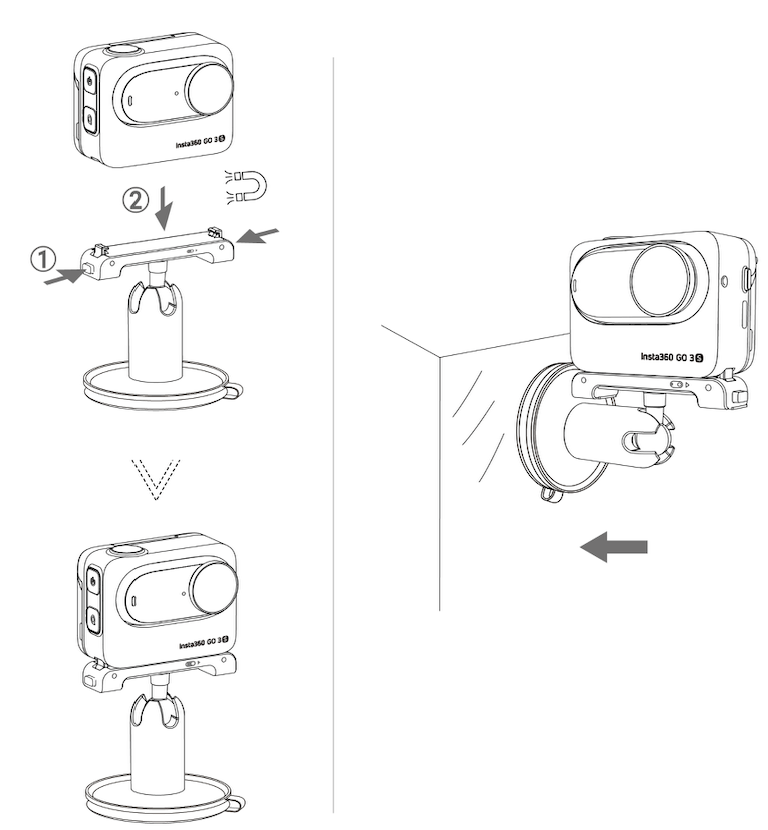 Insta360 GO 3S

②

①

Insta360 GO 3S

Insta360 GO 3S