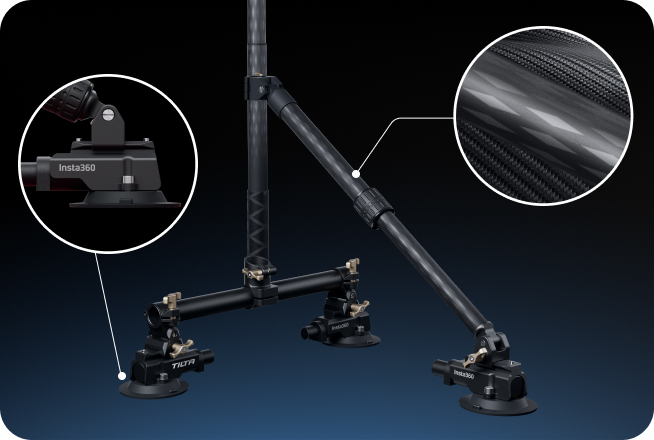 Insta360

TILTA

Insta360

Insta360