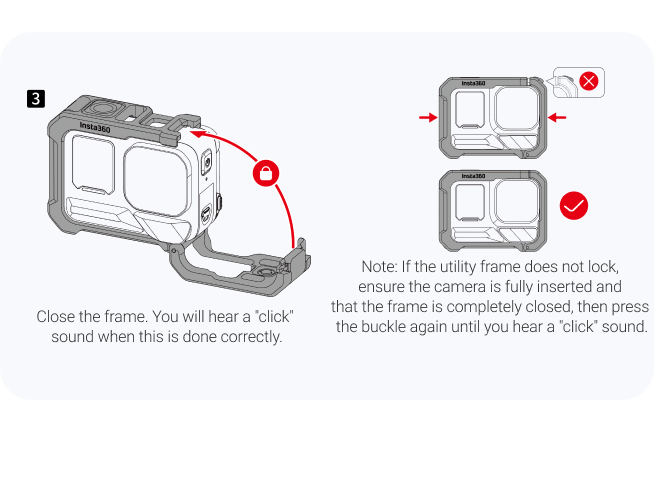 3

Insta360

Close the frame. You will hear a "click" sound when this is done correctly.

Insta360

Insta360

Note: If the utility frame does not lock, ensure the camera is fully inserted and that the frame is completely closed, then press the buckle again until you hear a "click" sound.