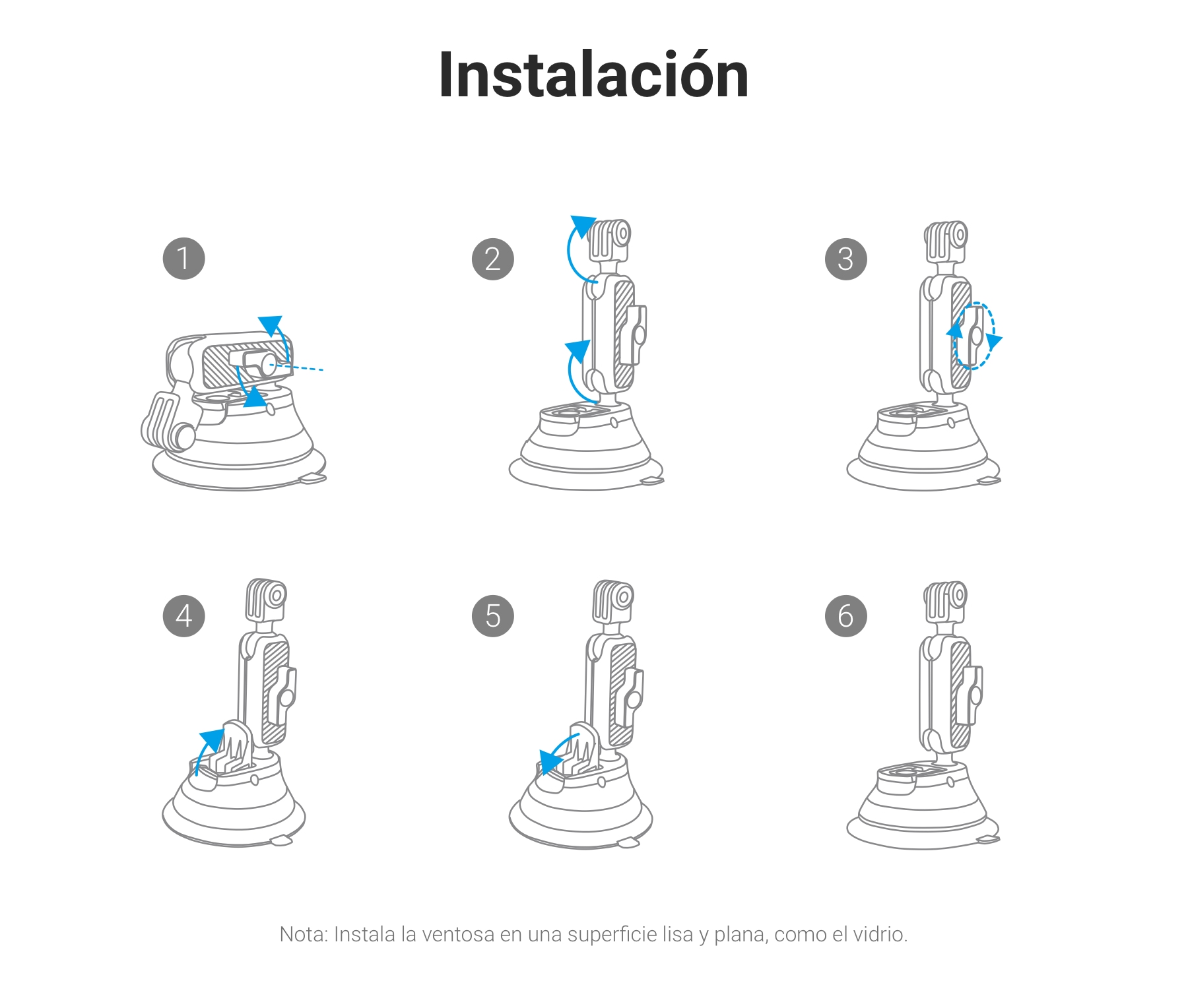 Instalación

1

2

3

4

5

6

Nota: Instala la ventosa en una superficie lisa y plana, como el vidrio.