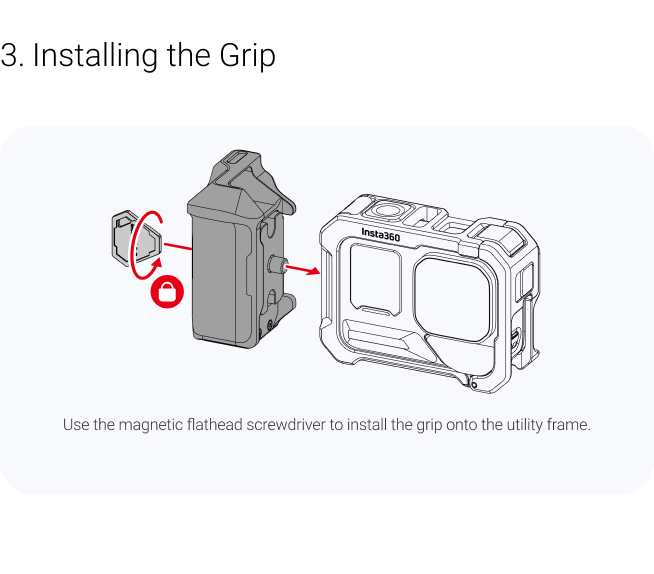 3. Installing the Grip

Insta360

Use the magnetic flathead screwdriver to install the grip onto the utility frame.