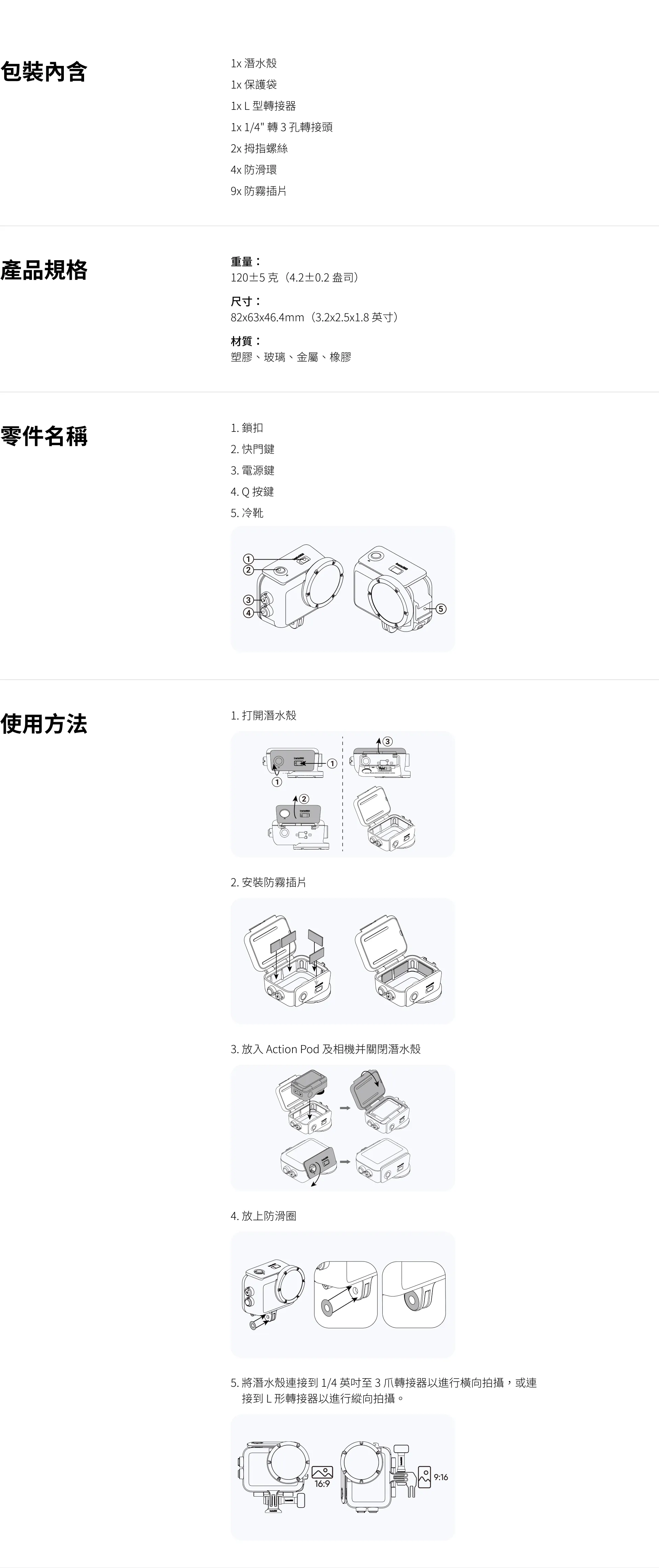 包裝內含

1x 潛水殼
1x 保護袋
1x L 型轉接器
1x 1/4" 轉 3 孔轉接頭
2x 拇指螺絲
4x 防滑環
9x 防霧插片

產品規格

重量：
120±5 克（4.2±0.2 盎司）

尺寸：
82x63x46.4mm（3.2x2.5x1.8 英寸）

材質：
塑膠、玻璃、金屬、橡膠

零件名稱

1. 鎖扣
2. 快門鍵
3. 電源鍵
4. Q 按鍵
5. 冷靴

①
②
③
④
⑤

使用方法

1. 打開潛水殼

①
①
②
③

2. 安裝防霧插片

3. 放入 Action Pod 及相機并關閉潛水殼

4. 放上防滑圈

5. 將潛水殼連接到 1/4 英吋至 3 爪轉接器以進行橫向拍攝，或連接到 L 形轉接器以進行縱向拍攝。

16:9
9:16