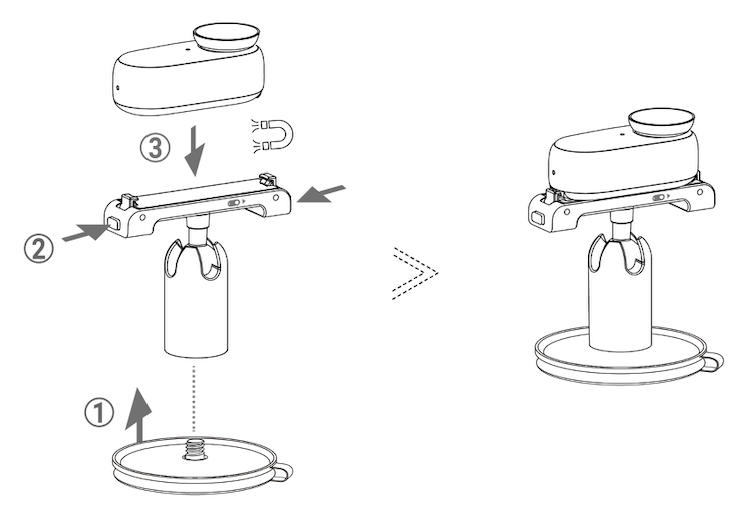 ③
②
①