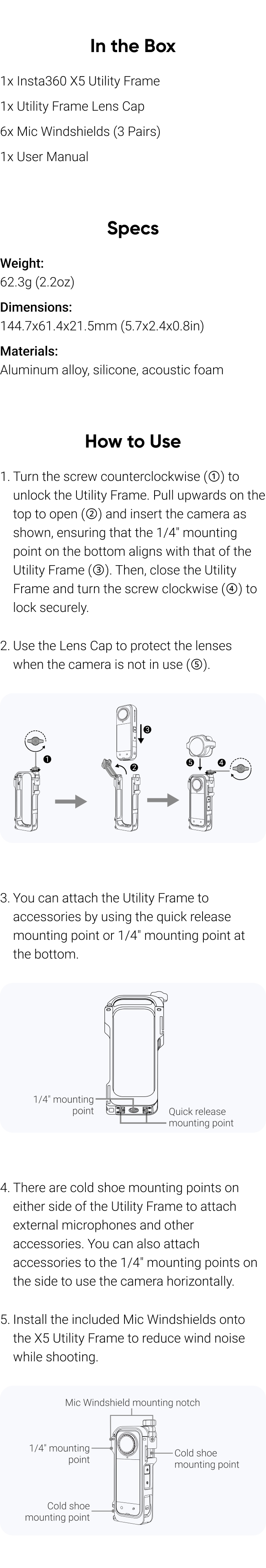 In the Box

1x Insta360 X5 Utility Frame

1x Utility Frame Lens Cap

6x Mic Windshields (3 Pairs)

1x User Manual

Specs

Weight:
62.3g (2.2oz)

Dimensions:
144.7x61.4x21.5mm (5.7x2.4x0.8in)

Materials:
Aluminum alloy, silicone, acoustic foam

How to Use

1. Turn the screw counterclockwise (①) to unlock the Utility Frame. Pull upwards on the top to open (②) and insert the camera as shown, ensuring that the 1/4" mounting point on the bottom aligns with that of the Utility Frame (③). Then, close the Utility Frame and turn the screw clockwise (④) to lock securely.

2. Use the Lens Cap to protect the lenses when the camera is not in use (⑤).

❶ ❷ ❸ ❹ ❺

3. You can attach the Utility Frame to accessories by using the quick release mounting point or 1/4" mounting point at the bottom.

1/4" mounting point

Quick release mounting point

4. There are cold shoe mounting points on either side of the Utility Frame to attach external microphones and other accessories. You can also attach accessories to the 1/4" mounting points on the side to use the camera horizontally.

5. Install the included Mic Windshields onto the X5 Utility Frame to reduce wind noise while shooting.

Mic Windshield mounting notch

1/4" mounting point

Cold shoe mounting point

Cold shoe mounting point