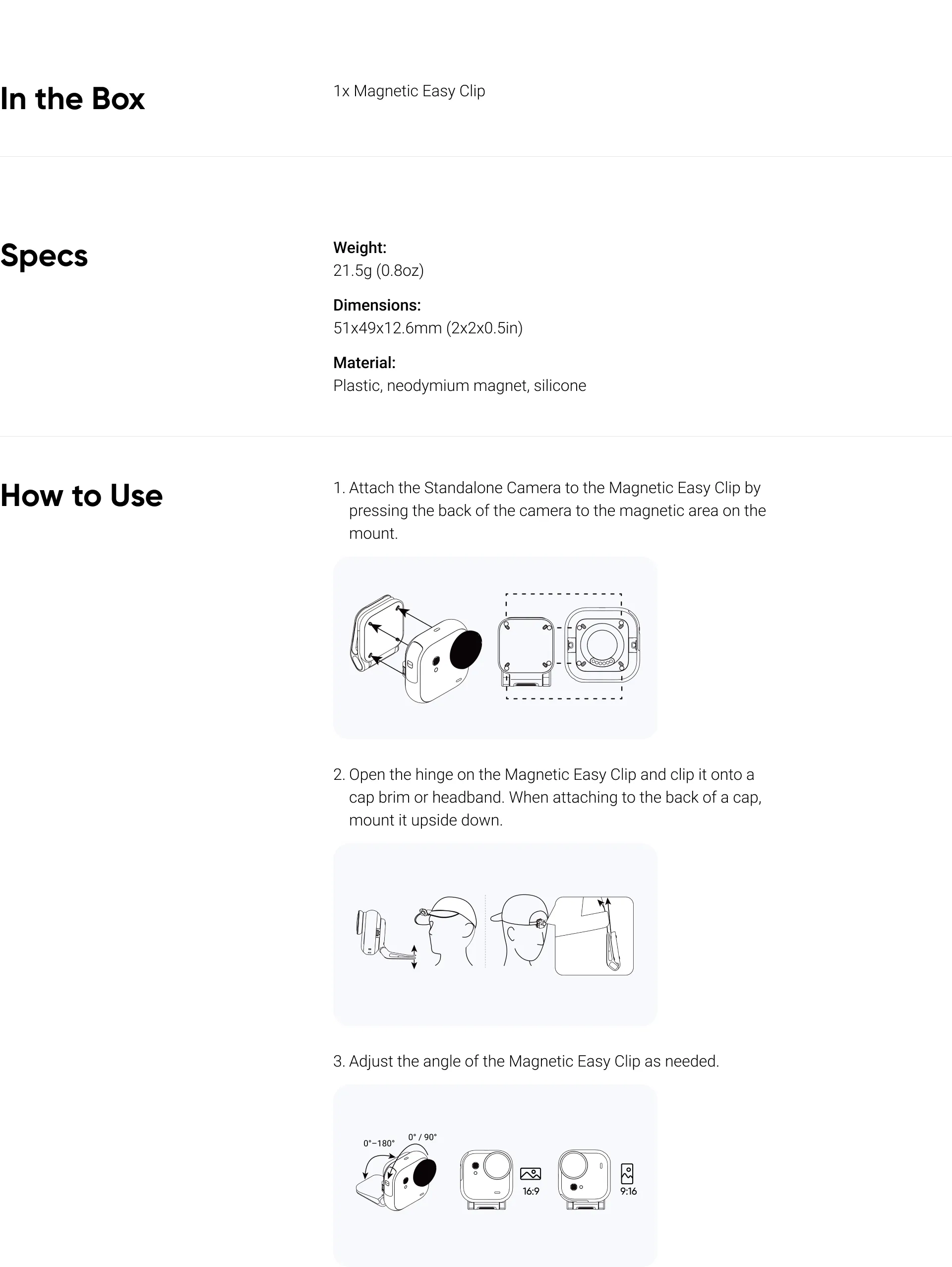 In the Box

1x Magnetic Easy Clip

Specs

Weight:
21.5g (0.8oz)

Dimensions:
51x49x12.6mm (2x2x0.5in)

Material:
Plastic, neodymium magnet, silicone

How to Use

1. Attach the Standalone Camera to the Magnetic Easy Clip by pressing the back of the camera to the magnetic area on the mount.

2. Open the hinge on the Magnetic Easy Clip and clip it onto a cap brim or headband. When attaching to the back of a cap, mount it upside down.

3. Adjust the angle of the Magnetic Easy Clip as needed.

0°–180°
0° / 90°
16:9
9:16