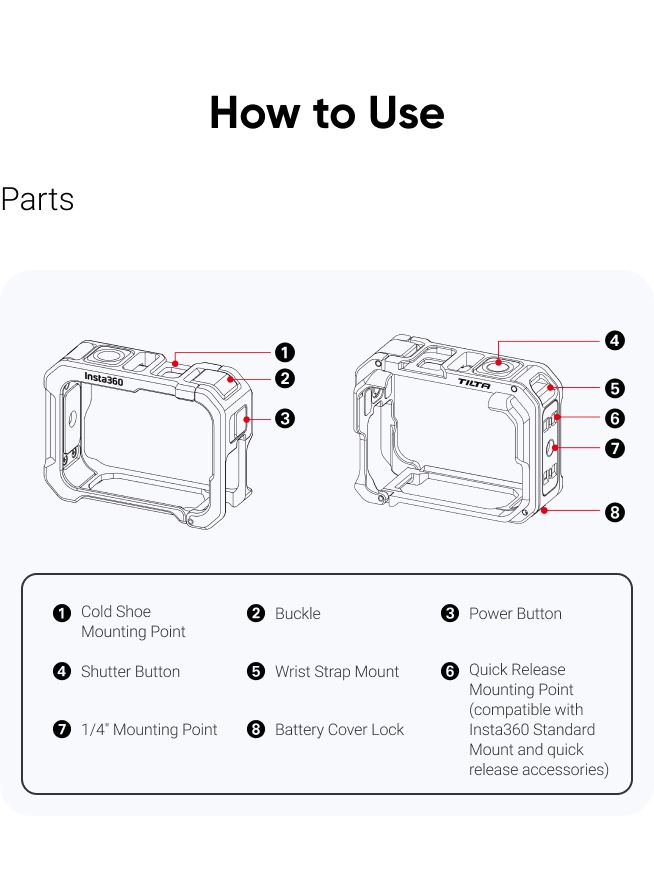 How to Use

Parts

Insta360

1
2
3

TILTA

4
5
6
7
8

1 Cold Shoe Mounting Point

2 Buckle

3 Power Button

4 Shutter Button

5 Wrist Strap Mount

6 Quick Release Mounting Point (compatible with Insta360 Standard Mount and quick release accessories)

7 1/4" Mounting Point

8 Battery Cover Lock