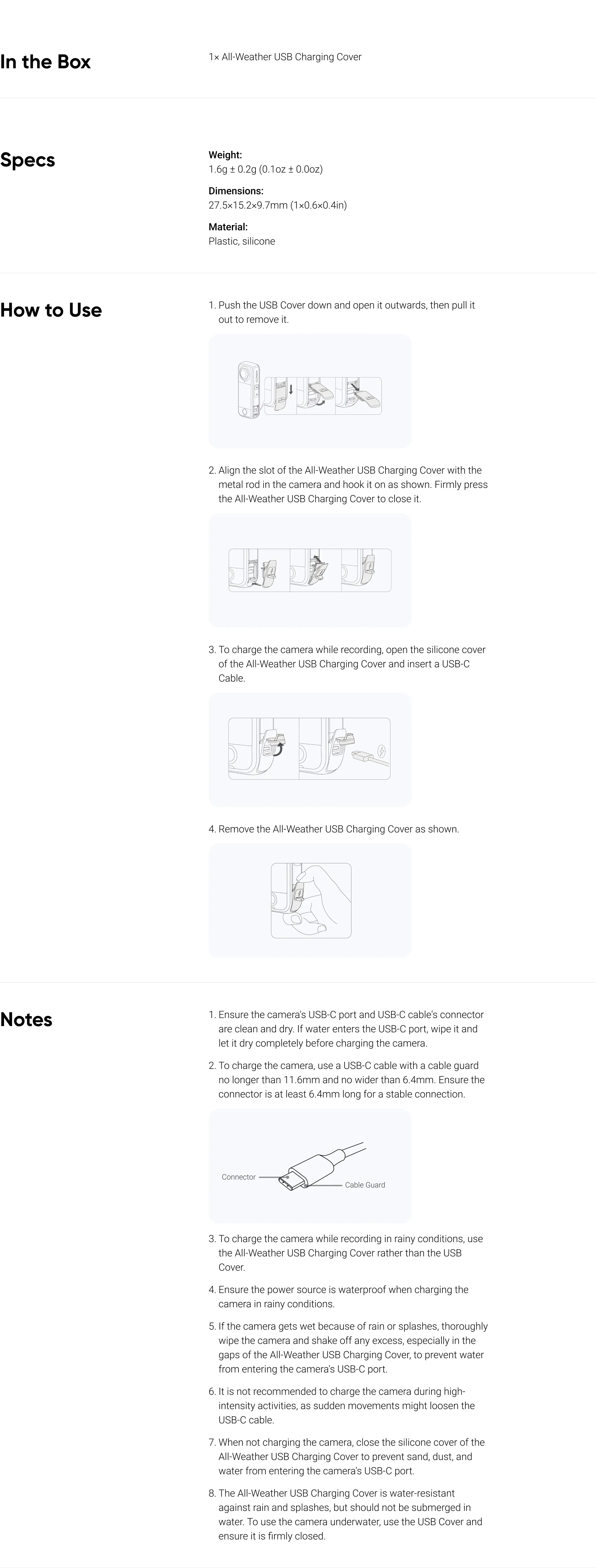 In the Box

1× All-Weather USB Charging Cover

Specs

Weight:
1.6g ± 0.2g (0.1oz ± 0.0oz)

Dimensions:
27.5×15.2×9.7mm (1×0.6×0.4in)

Material:
Plastic, silicone

How to Use

1. Push the USB Cover down and open it outwards, then pull it out to remove it.

2. Align the slot of the All-Weather USB Charging Cover with the metal rod in the camera and hook it on as shown. Firmly press the All-Weather USB Charging Cover to close it.

3. To charge the camera while recording, open the silicone cover of the All-Weather USB Charging Cover and insert a USB-C Cable.

4. Remove the All-Weather USB Charging Cover as shown.

Notes

1. Ensure the camera's USB-C port and USB-C cable's connector are clean and dry. If water enters the USB-C port, wipe it and let it dry completely before charging the camera.

2. To charge the camera, use a USB-C cable with a cable guard no longer than 11.6mm and no wider than 6.4mm. Ensure the connector is at least 6.4mm long for a stable connection.

Connector
Cable Guard

3. To charge the camera while recording in rainy conditions, use the All-Weather USB Charging Cover rather than the USB Cover.

4. Ensure the power source is waterproof when charging the camera in rainy conditions.

5. If the camera gets wet because of rain or splashes, thoroughly wipe the camera and shake off any excess, especially in the gaps of the All-Weather USB Charging Cover, to prevent water from entering the camera's USB-C port.

6. It is not recommended to charge the camera during high-intensity activities, as sudden movements might loosen the USB-C cable.

7. When not charging the camera, close the silicone cover of the All-Weather USB Charging Cover to prevent sand, dust, and water from entering the camera's USB-C port.

8. The All-Weather USB Charging Cover is water-resistant against rain and splashes, but should not be submerged in water. To use the camera underwater, use the USB Cover and ensure it is firmly closed.