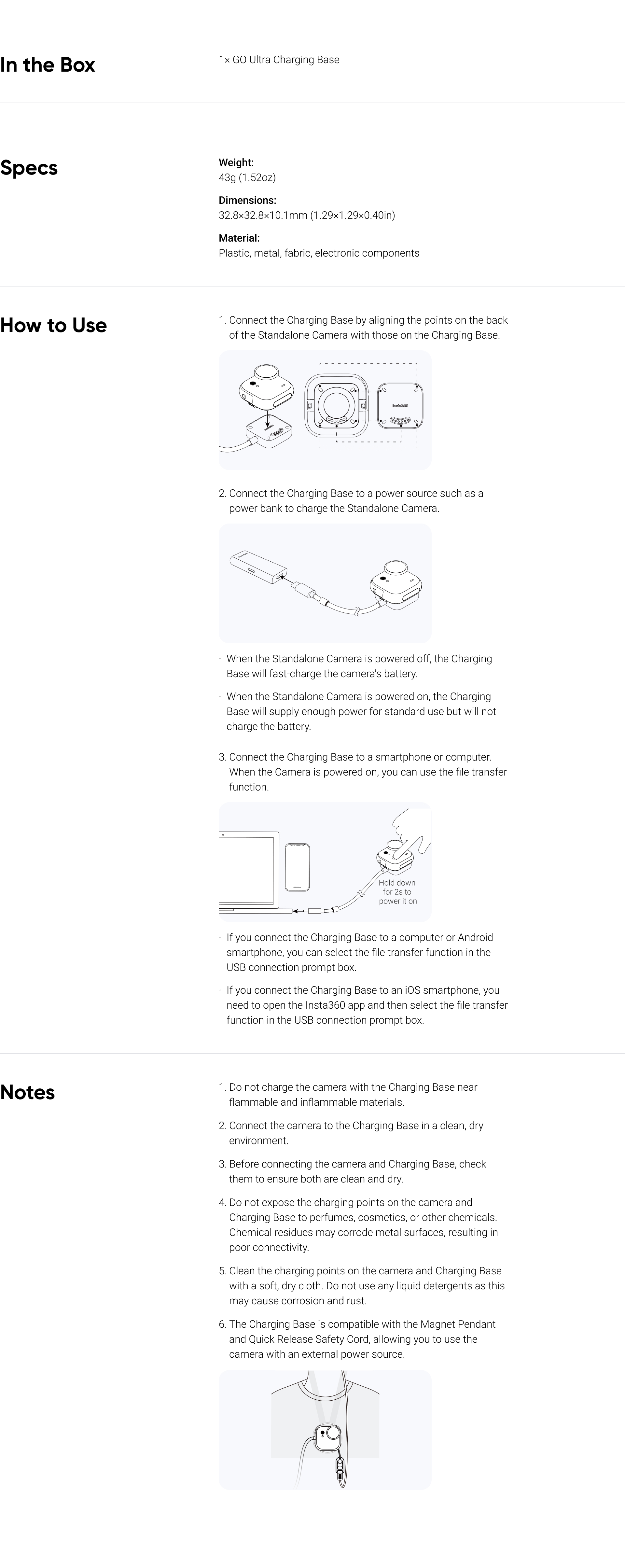 In the Box

1× GO Ultra Charging Base

Specs

Weight:
43g (1.52oz)

Dimensions:
32.8×32.8×10.1mm (1.29×1.29×0.40in)

Material:
Plastic, metal, fabric, electronic components

How to Use

1. Connect the Charging Base by aligning the points on the back of the Standalone Camera with those on the Charging Base.

Insta360

2. Connect the Charging Base to a power source such as a power bank to charge the Standalone Camera.

· When the Standalone Camera is powered off, the Charging Base will fast-charge the camera's battery.

· When the Standalone Camera is powered on, the Charging Base will supply enough power for standard use but will not charge the battery.

3. Connect the Charging Base to a smartphone or computer. When the Camera is powered on, you can use the file transfer function.

Hold down for 2s to power it on

· If you connect the Charging Base to a computer or Android smartphone, you can select the file transfer function in the USB connection prompt box.

· If you connect the Charging Base to an iOS smartphone, you need to open the Insta360 app and then select the file transfer function in the USB connection prompt box.

Notes

1. Do not charge the camera with the Charging Base near flammable and inflammable materials.

2. Connect the camera to the Charging Base in a clean, dry environment.

3. Before connecting the camera and Charging Base, check them to ensure both are clean and dry.

4. Do not expose the charging points on the camera and Charging Base to perfumes, cosmetics, or other chemicals. Chemical residues may corrode metal surfaces, resulting in poor connectivity.

5. Clean the charging points on the camera and Charging Base with a soft, dry cloth. Do not use any liquid detergents as this may cause corrosion and rust.

6. The Charging Base is compatible with the Magnet Pendant and Quick Release Safety Cord, allowing you to use the camera with an external power source.