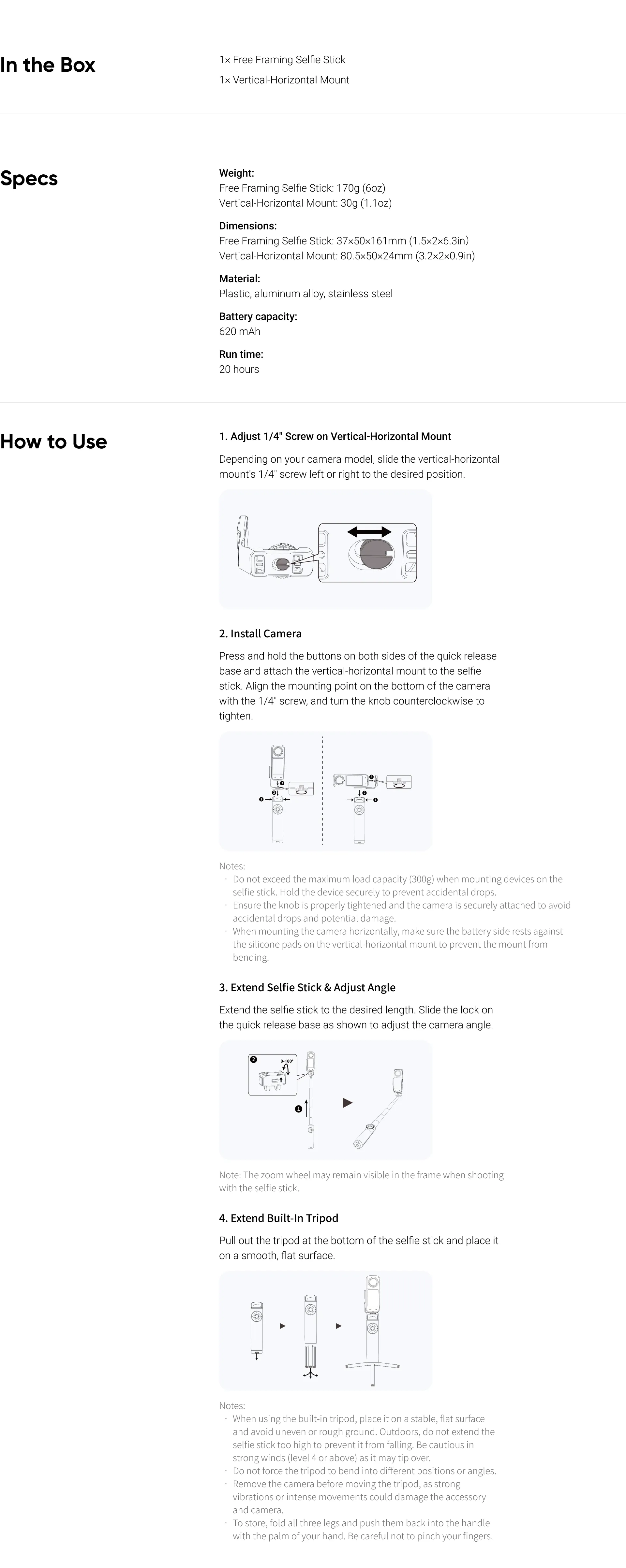 In the Box

1× Free Framing Selfie Stick
1× Vertical-Horizontal Mount

Specs

Weight:
Free Framing Selfie Stick: 170g (6oz)
Vertical-Horizontal Mount: 30g (1.1oz)

Dimensions:
Free Framing Selfie Stick: 37×50×161mm (1.5×2×6.3in)
Vertical-Horizontal Mount: 80.5×50×24mm (3.2×2×0.9in)

Material:
Plastic, aluminum alloy, stainless steel

Battery capacity:
620 mAh

Run time:
20 hours

How to Use

1. Adjust 1/4" Screw on Vertical-Horizontal Mount

Depending on your camera model, slide the vertical-horizontal mount's 1/4" screw left or right to the desired position.

2. Install Camera

Press and hold the buttons on both sides of the quick release base and attach the vertical-horizontal mount to the selfie stick. Align the mounting point on the bottom of the camera with the 1/4" screw, and turn the knob counterclockwise to tighten.

Notes:
· Do not exceed the maximum load capacity (300g) when mounting devices on the selfie stick. Hold the device securely to prevent accidental drops.
· Ensure the knob is properly tightened and the camera is securely attached to avoid accidental drops and potential damage.
· When mounting the camera horizontally, make sure the battery side rests against the silicone pads on the vertical-horizontal mount to prevent the mount from bending.

3. Extend Selfie Stick & Adjust Angle

Extend the selfie stick to the desired length. Slide the lock on the quick release base as shown to adjust the camera angle.

0-180°

Note: The zoom wheel may remain visible in the frame when shooting with the selfie stick.

4. Extend Built-In Tripod

Pull out the tripod at the bottom of the selfie stick and place it on a smooth, flat surface.

Notes:
· When using the built-in tripod, place it on a stable, flat surface and avoid uneven or rough ground. Outdoors, do not extend the selfie stick too high to prevent it from falling. Be cautious in strong winds (level 4 or above) as it may tip over.
· Do not force the tripod to bend into different positions or angles.
· Remove the camera before moving the tripod, as strong vibrations or intense movements could damage the accessory and camera.
· To store, fold all three legs and push them back into the handle with the palm of your hand. Be careful not to pinch your fingers.