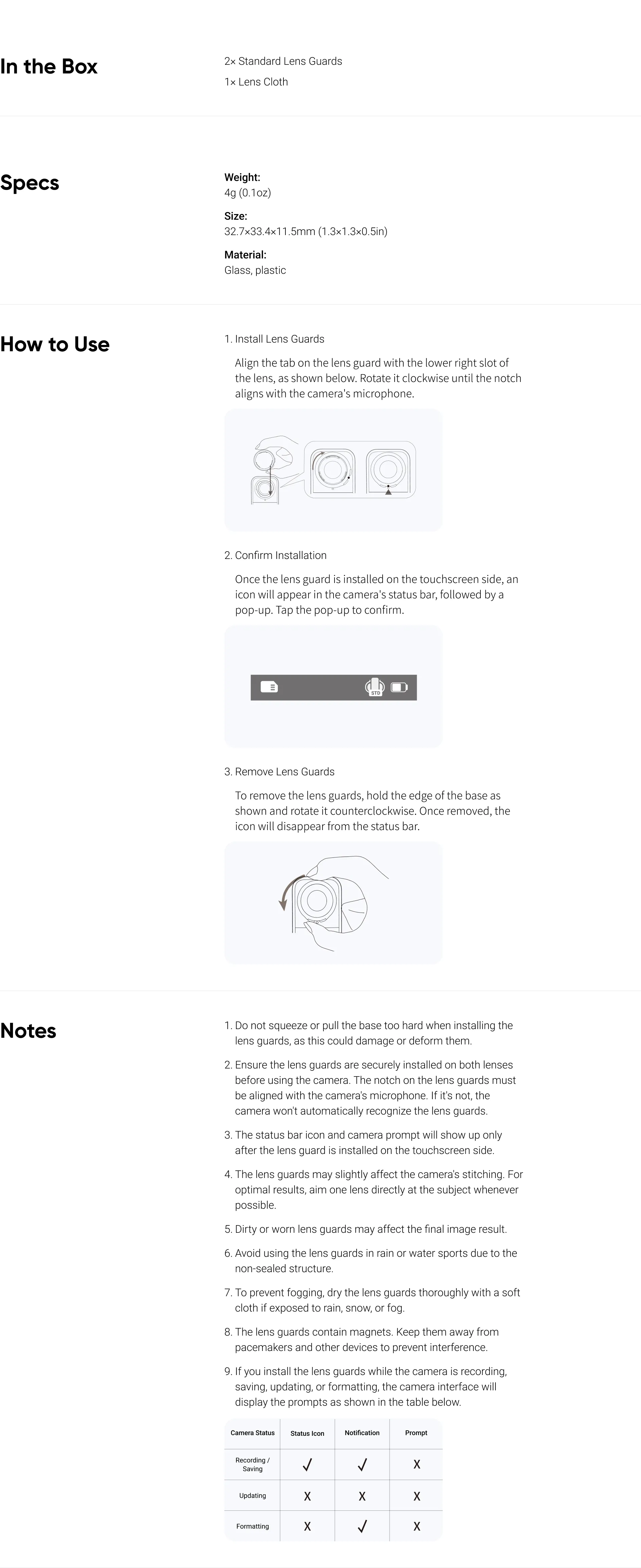 In the Box

2× Standard Lens Guards

1× Lens Cloth

Specs

Weight:
4g (0.1oz)

Size:
32.7×33.4×11.5mm (1.3×1.3×0.5in)

Material:
Glass, plastic

How to Use

1. Install Lens Guards

Align the tab on the lens guard with the lower right slot of the lens, as shown below. Rotate it clockwise until the notch aligns with the camera's microphone.

2. Confirm Installation

Once the lens guard is installed on the touchscreen side, an icon will appear in the camera's status bar, followed by a pop-up. Tap the pop-up to confirm.

STD

3. Remove Lens Guards

To remove the lens guards, hold the edge of the base as shown and rotate it counterclockwise. Once removed, the icon will disappear from the status bar.

Notes

1. Do not squeeze or pull the base too hard when installing the lens guards, as this could damage or deform them.

2. Ensure the lens guards are securely installed on both lenses before using the camera. The notch on the lens guards must be aligned with the camera's microphone. If it's not, the camera won't automatically recognize the lens guards.

3. The status bar icon and camera prompt will show up only after the lens guard is installed on the touchscreen side.

4. The lens guards may slightly affect the camera's stitching. For optimal results, aim one lens directly at the subject whenever possible.

5. Dirty or worn lens guards may affect the final image result.

6. Avoid using the lens guards in rain or water sports due to the non-sealed structure.

7. To prevent fogging, dry the lens guards thoroughly with a soft cloth if exposed to rain, snow, or fog.

8. The lens guards contain magnets. Keep them away from pacemakers and other devices to prevent interference.

9. If you install the lens guards while the camera is recording, saving, updating, or formatting, the camera interface will display the prompts as shown in the table below.

| Camera Status | Status Icon | Notification | Prompt |
|---|---|---|---|
| Recording / Saving | ✓ | ✓ | X |
| Updating | X | X | X |
| Formatting | X | ✓ | X |