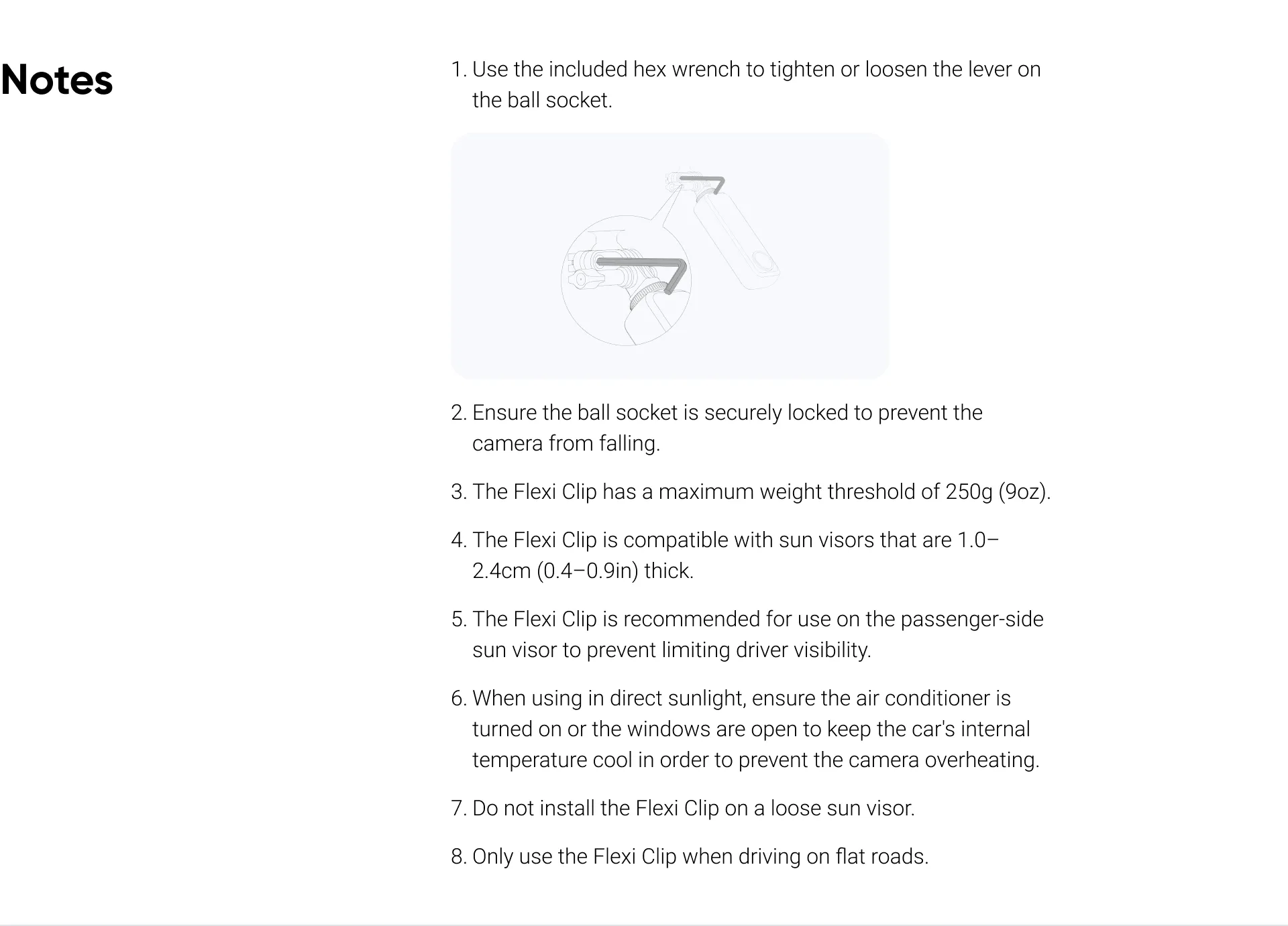 Notes

1. Use the included hex wrench to tighten or loosen the lever on the ball socket.

2. Ensure the ball socket is securely locked to prevent the camera from falling.

3. The Flexi Clip has a maximum weight threshold of 250g (9oz).

4. The Flexi Clip is compatible with sun visors that are 1.0–2.4cm (0.4–0.9in) thick.

5. The Flexi Clip is recommended for use on the passenger-side sun visor to prevent limiting driver visibility.

6. When using in direct sunlight, ensure the air conditioner is turned on or the windows are open to keep the car's internal temperature cool in order to prevent the camera overheating.

7. Do not install the Flexi Clip on a loose sun visor.

8. Only use the Flexi Clip when driving on flat roads.