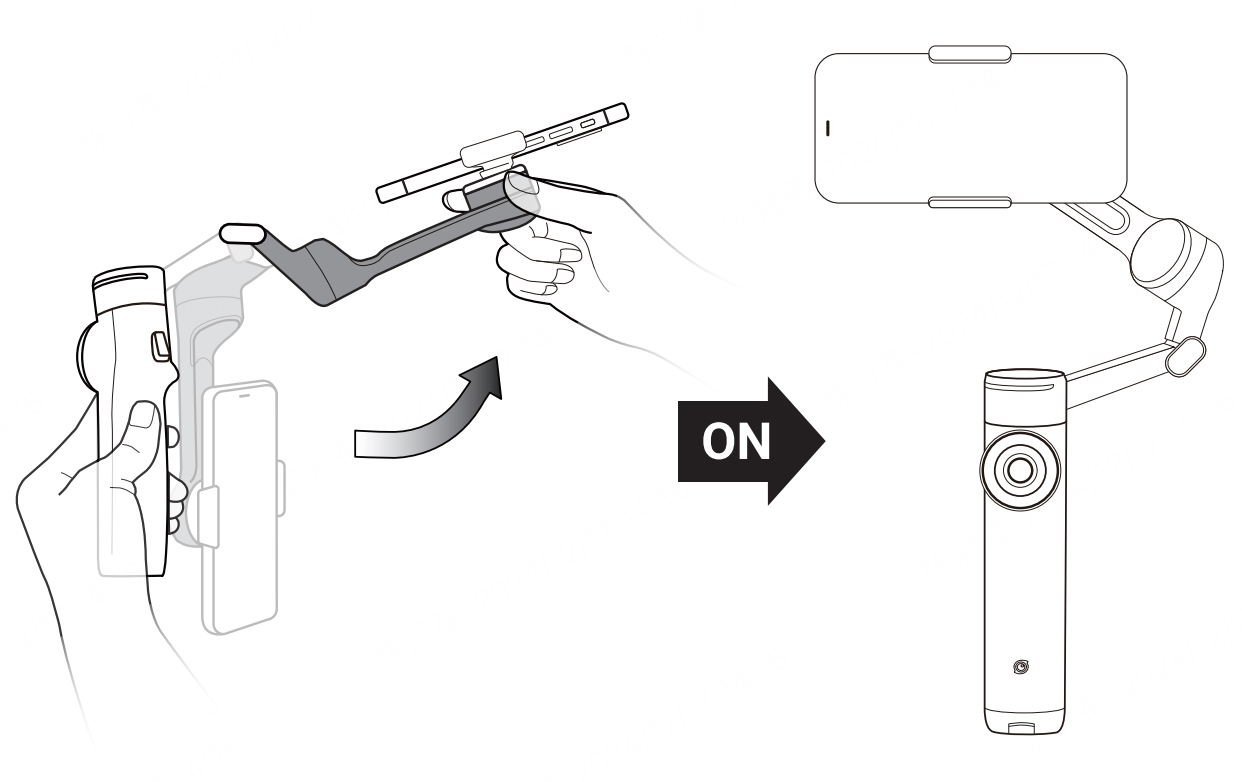 ON