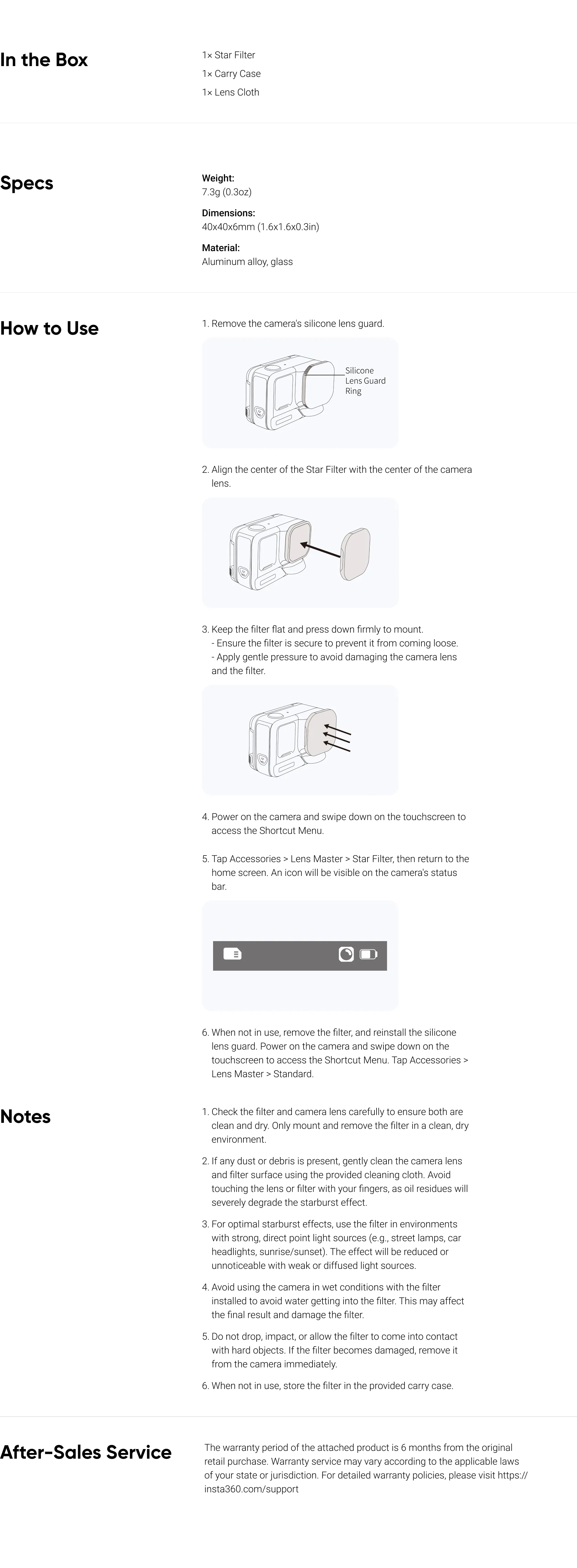 In the Box

1× Star Filter
1× Carry Case
1× Lens Cloth

Specs

Weight:
7.3g (0.3oz)

Dimensions:
40x40x6mm (1.6x1.6x0.3in)

Material:
Aluminum alloy, glass

How to Use

1. Remove the camera's silicone lens guard.

Silicone Lens Guard Ring

2. Align the center of the Star Filter with the center of the camera lens.

3. Keep the filter flat and press down firmly to mount.
- Ensure the filter is secure to prevent it from coming loose.
- Apply gentle pressure to avoid damaging the camera lens and the filter.

4. Power on the camera and swipe down on the touchscreen to access the Shortcut Menu.

5. Tap Accessories > Lens Master > Star Filter, then return to the home screen. An icon will be visible on the camera's status bar.

6. When not in use, remove the filter, and reinstall the silicone lens guard. Power on the camera and swipe down on the touchscreen to access the Shortcut Menu. Tap Accessories > Lens Master > Standard.

Notes

1. Check the filter and camera lens carefully to ensure both are clean and dry. Only mount and remove the filter in a clean, dry environment.

2. If any dust or debris is present, gently clean the camera lens and filter surface using the provided cleaning cloth. Avoid touching the lens or filter with your fingers, as oil residues will severely degrade the starburst effect.

3. For optimal starburst effects, use the filter in environments with strong, direct point light sources (e.g., street lamps, car headlights, sunrise/sunset). The effect will be reduced or unnoticeable with weak or diffused light sources.

4. Avoid using the camera in wet conditions with the filter installed to avoid water getting into the filter. This may affect the final result and damage the filter.

5. Do not drop, impact, or allow the filter to come into contact with hard objects. If the filter becomes damaged, remove it from the camera immediately.

6. When not in use, store the filter in the provided carry case.

After-Sales Service

The warranty period of the attached product is 6 months from the original retail purchase. Warranty service may vary according to the applicable laws of your state or jurisdiction. For detailed warranty policies, please visit https://insta360.com/support