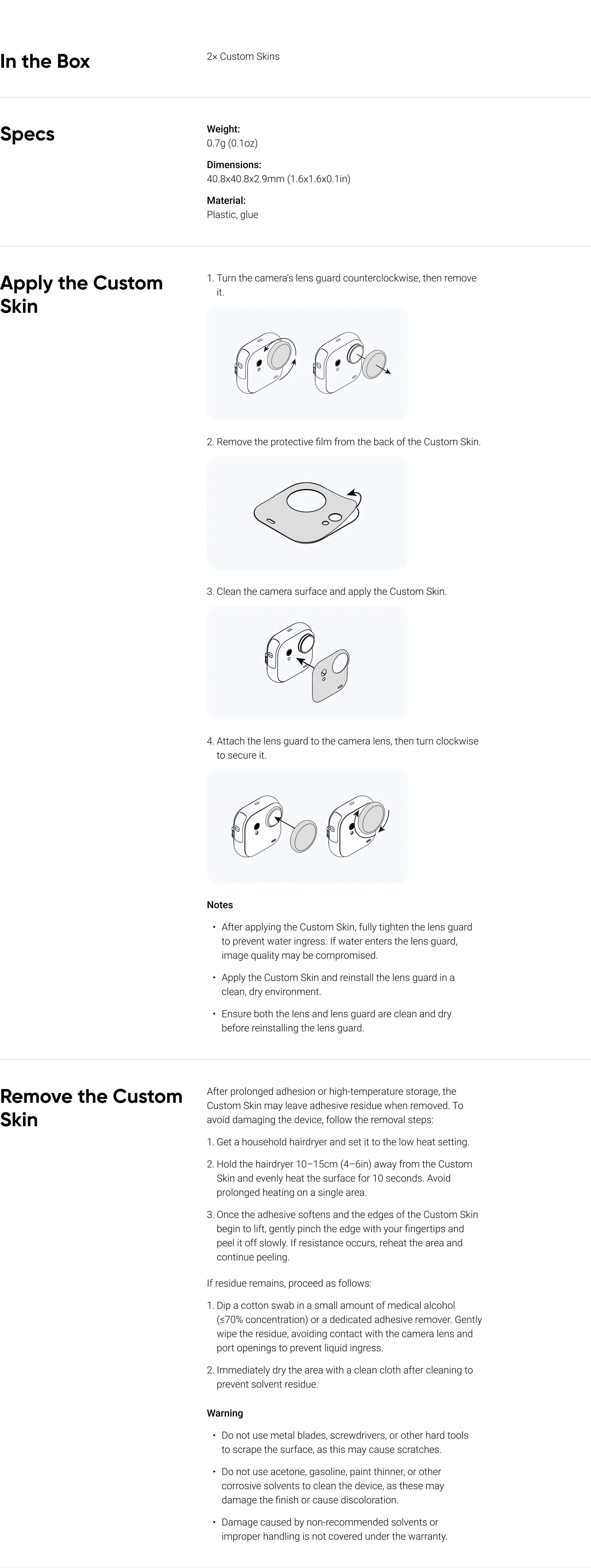 In the Box

2× Custom Skins

Specs

Weight:
0.7g (0.1oz)

Dimensions:
40.8x40.8x2.9mm (1.6x1.6x0.1in)

Material:
Plastic, glue

Apply the Custom Skin

1. Turn the camera's lens guard counterclockwise, then remove it.

2. Remove the protective film from the back of the Custom Skin.

3. Clean the camera surface and apply the Custom Skin.

4. Attach the lens guard to the camera lens, then turn clockwise to secure it.

Notes

• After applying the Custom Skin, fully tighten the lens guard to prevent water ingress. If water enters the lens guard, image quality may be compromised.

• Apply the Custom Skin and reinstall the lens guard in a clean, dry environment.

• Ensure both the lens and lens guard are clean and dry before reinstalling the lens guard.

Remove the Custom Skin

After prolonged adhesion or high-temperature storage, the Custom Skin may leave adhesive residue when removed. To avoid damaging the device, follow the removal steps:

1. Get a household hairdryer and set it to the low heat setting.

2. Hold the hairdryer 10–15cm (4–6in) away from the Custom Skin and evenly heat the surface for 10 seconds. Avoid prolonged heating on a single area.

3. Once the adhesive softens and the edges of the Custom Skin begin to lift, gently pinch the edge with your fingertips and peel it off slowly. If resistance occurs, reheat the area and continue peeling.

If residue remains, proceed as follows:

1. Dip a cotton swab in a small amount of medical alcohol (≤70% concentration) or a dedicated adhesive remover. Gently wipe the residue, avoiding contact with the camera lens and port openings to prevent liquid ingress.

2. Immediately dry the area with a clean cloth after cleaning to prevent solvent residue.

Warning

• Do not use metal blades, screwdrivers, or other hard tools to scrape the surface, as this may cause scratches.

• Do not use acetone, gasoline, paint thinner, or other corrosive solvents to clean the device, as these may damage the finish or cause discoloration.

• Damage caused by non-recommended solvents or improper handling is not covered under the warranty.