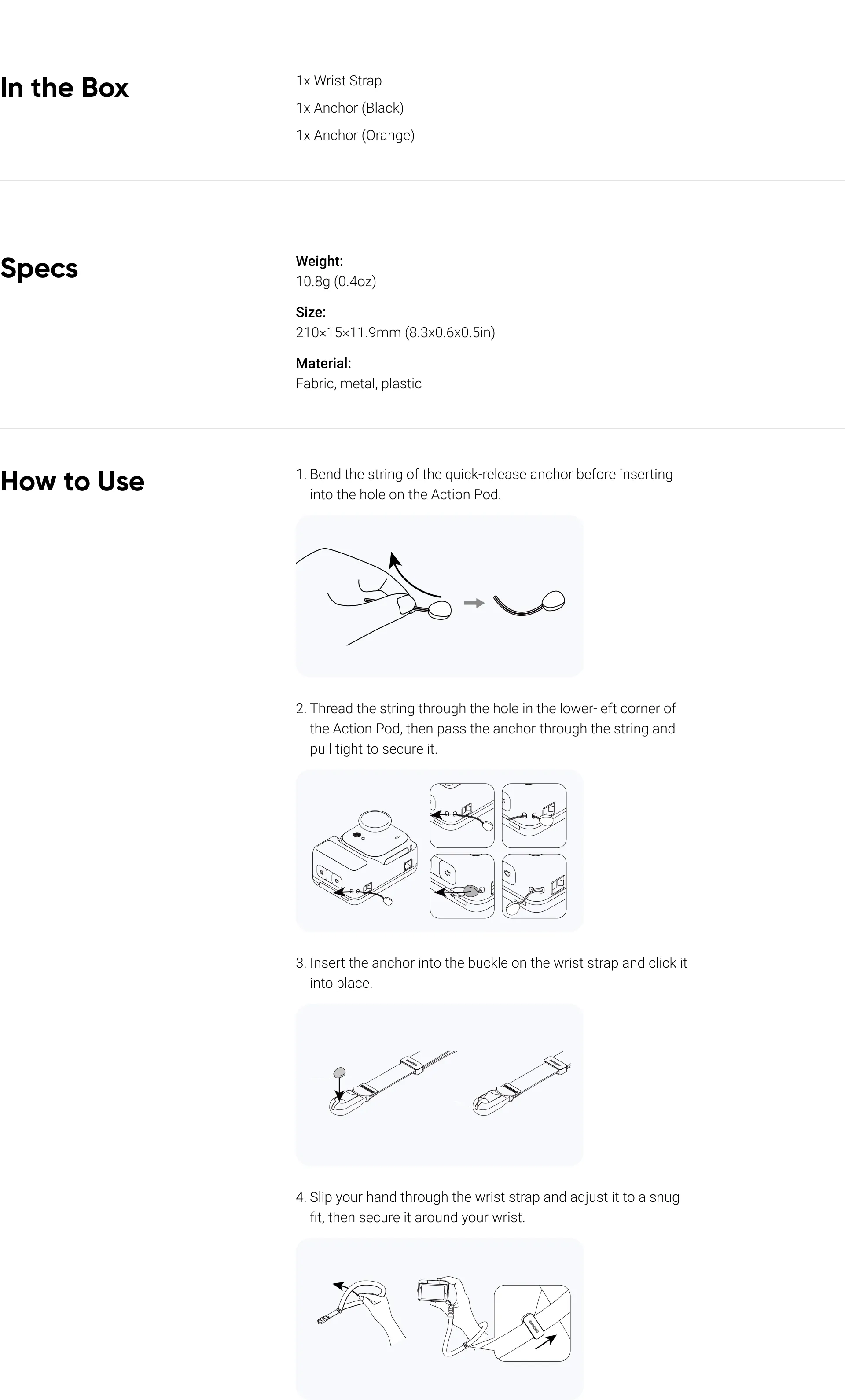 In the Box

1x Wrist Strap

1x Anchor (Black)

1x Anchor (Orange)

Specs

Weight:
10.8g (0.4oz)

Size:
210×15×11.9mm (8.3x0.6x0.5in)

Material:
Fabric, metal, plastic

How to Use

1. Bend the string of the quick-release anchor before inserting into the hole on the Action Pod.

2. Thread the string through the hole in the lower-left corner of the Action Pod, then pass the anchor through the string and pull tight to secure it.

3. Insert the anchor into the buckle on the wrist strap and click it into place.

4. Slip your hand through the wrist strap and adjust it to a snug fit, then secure it around your wrist.