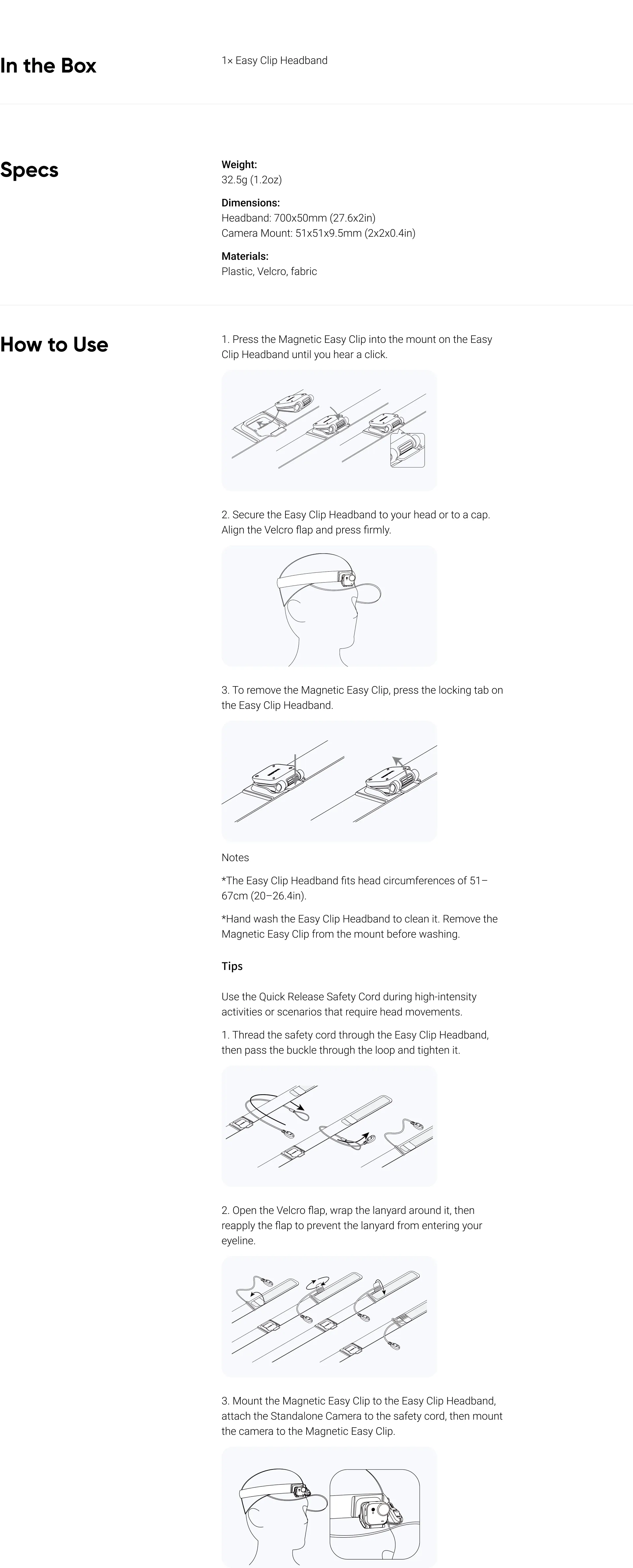 In the Box

1× Easy Clip Headband

Specs

Weight:
32.5g (1.2oz)

Dimensions:
Headband: 700x50mm (27.6x2in)
Camera Mount: 51x51x9.5mm (2x2x0.4in)

Materials:
Plastic, Velcro, fabric

How to Use

1. Press the Magnetic Easy Clip into the mount on the Easy Clip Headband until you hear a click.

2. Secure the Easy Clip Headband to your head or to a cap. Align the Velcro flap and press firmly.

3. To remove the Magnetic Easy Clip, press the locking tab on the Easy Clip Headband.

Notes

*The Easy Clip Headband fits head circumferences of 51–67cm (20–26.4in).

*Hand wash the Easy Clip Headband to clean it. Remove the Magnetic Easy Clip from the mount before washing.

Tips

Use the Quick Release Safety Cord during high-intensity activities or scenarios that require head movements.

1. Thread the safety cord through the Easy Clip Headband, then pass the buckle through the loop and tighten it.

2. Open the Velcro flap, wrap the lanyard around it, then reapply the flap to prevent the lanyard from entering your eyeline.

3. Mount the Magnetic Easy Clip to the Easy Clip Headband, attach the Standalone Camera to the safety cord, then mount the camera to the Magnetic Easy Clip.